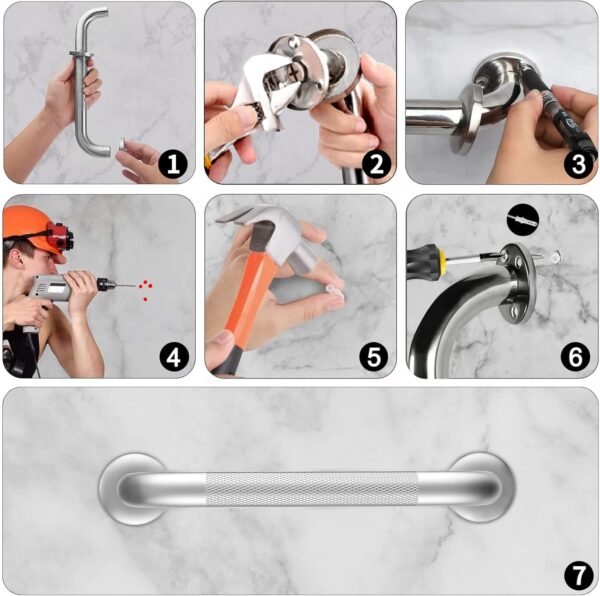 1
2
3
4
5
6
7